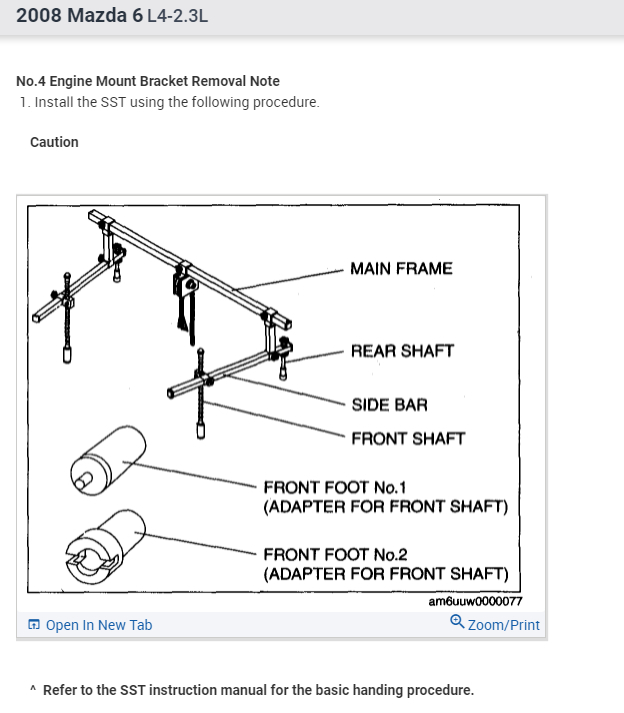 2008 Mazda 6 L4-2.3L

No.4 Engine Mount Bracket Removal Note
1. Install the SST using the following procedure.

Caution

MAIN FRAME
REAR SHAFT
SIDE BAR
FRONT SHAFT
FRONT FOOT No.1
(ADAPTER FOR FRONT SHAFT)
FRONT FOOT No.2
(ADAPTER FOR FRONT SHAFT)
am6uuw0000077

Open In New Tab
Zoom/Print

^ Refer to the SST instruction manual for the basic handing procedure.