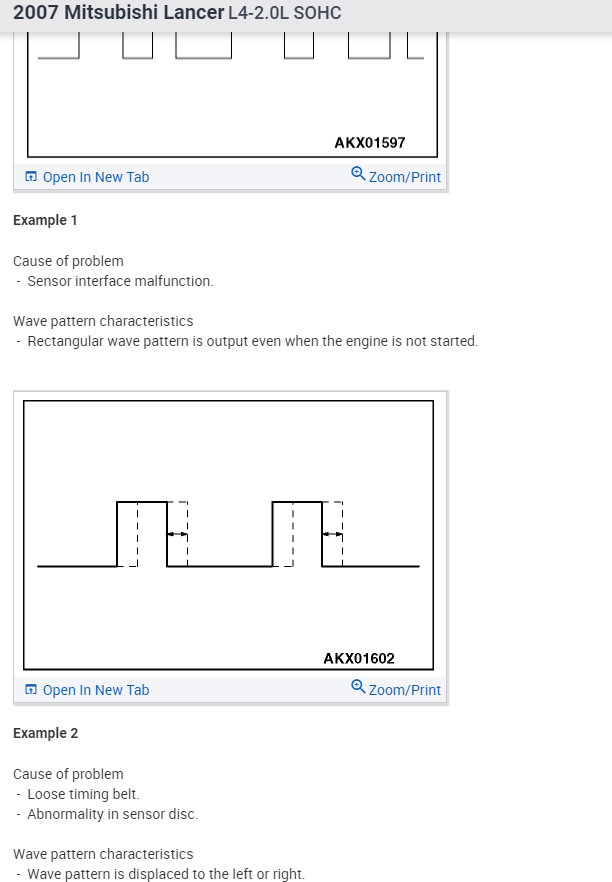 2007 Mitsubishi Lancer L4-2.0L SOHC

AKX01597

Open In New Tab
Zoom/Print

Example 1

Cause of problem
- Sensor interface malfunction.

Wave pattern characteristics
- Rectangular wave pattern is output even when the engine is not started.

AKX01602

Open In New Tab
Zoom/Print

Example 2

Cause of problem
- Loose timing belt.
- Abnormality in sensor disc.

Wave pattern characteristics
- Wave pattern is displaced to the left or right.