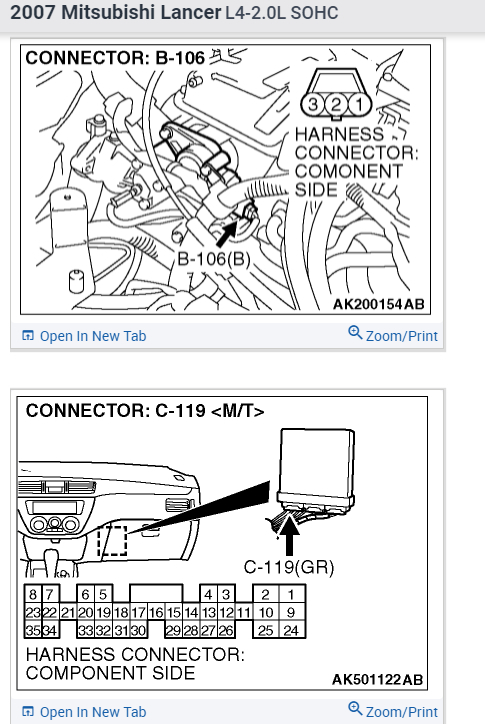 2007 Mitsubishi Lancer L4-2.0L SOHC

CONNECTOR: B-106

3 2 1

HARNESS CONNECTOR: COMONENT SIDE

B-106(B)

AK200154AB

Open In New Tab

Zoom/Print

CONNECTOR: C-119 <M/T>

C-119(GR)

| 8 | 7 |  | 6 | 5 |  |  |  |  |  | 4 | 3 |  | 2 | 1 |
|---|---|---|---|---|---|---|---|---|---|---|---|---|---|---|
| 23 | 22 | 21 | 20 | 19 | 18 | 17 | 16 | 15 | 14 | 13 | 12 | 11 | 10 | 9 |
| 35 | 34 |  | 33 | 32 | 31 | 30 |  | 29 | 28 | 27 | 26 |  | 25 | 24 |

HARNESS CONNECTOR: COMPONENT SIDE

AK501122AB

Open In New Tab

Zoom/Print