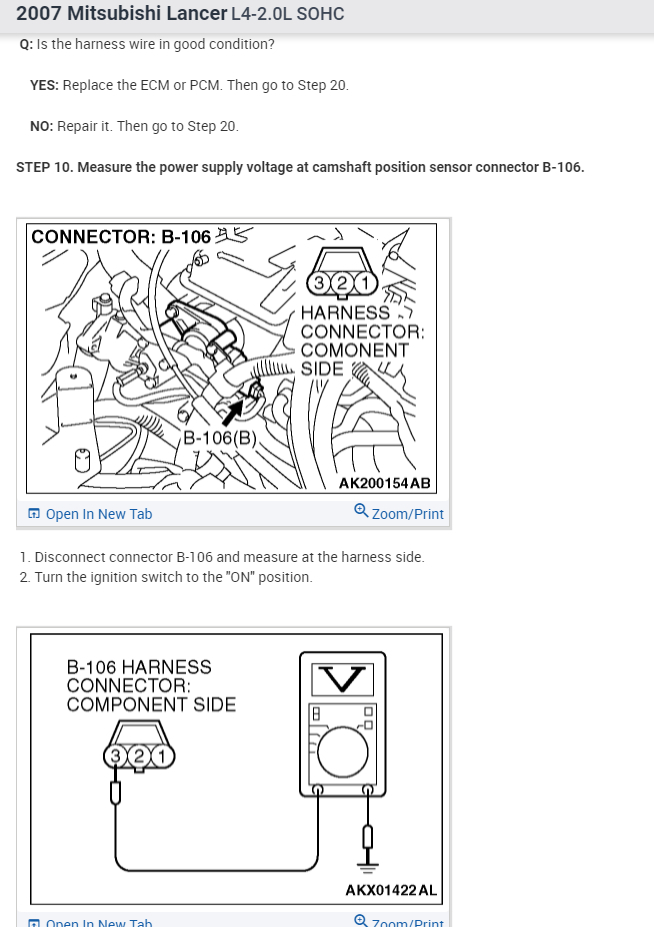 2007 Mitsubishi Lancer L4-2.0L SOHC

Q: Is the harness wire in good condition?

YES: Replace the ECM or PCM. Then go to Step 20.

NO: Repair it. Then go to Step 20.

STEP 10. Measure the power supply voltage at camshaft position sensor connector B-106.

CONNECTOR: B-106

3 2 1

HARNESS CONNECTOR: COMONENT SIDE

B-106(B)

AK200154AB

Open In New Tab

Zoom/Print

1. Disconnect connector B-106 and measure at the harness side.
2. Turn the ignition switch to the "ON" position.

B-106 HARNESS CONNECTOR: COMPONENT SIDE

3 2 1

V

AKX01422AL

Open In New Tab

Zoom/Print