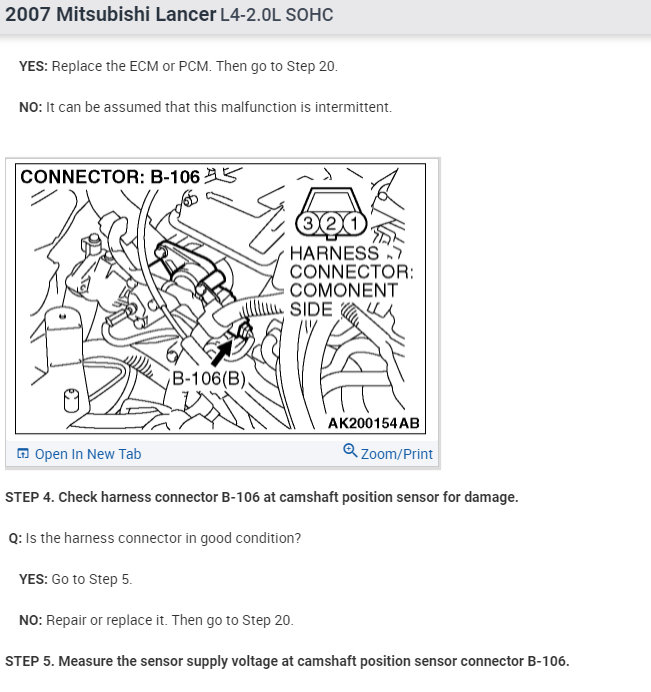 2007 Mitsubishi Lancer L4-2.0L SOHC

YES: Replace the ECM or PCM. Then go to Step 20.

NO: It can be assumed that this malfunction is intermittent.

CONNECTOR: B-106

3 2 1

HARNESS CONNECTOR: COMONENT SIDE

B-106(B)

AK200154AB

Open In New Tab

Zoom/Print

STEP 4. Check harness connector B-106 at camshaft position sensor for damage.

Q: Is the harness connector in good condition?

YES: Go to Step 5.

NO: Repair or replace it. Then go to Step 20.

STEP 5. Measure the sensor supply voltage at camshaft position sensor connector B-106.