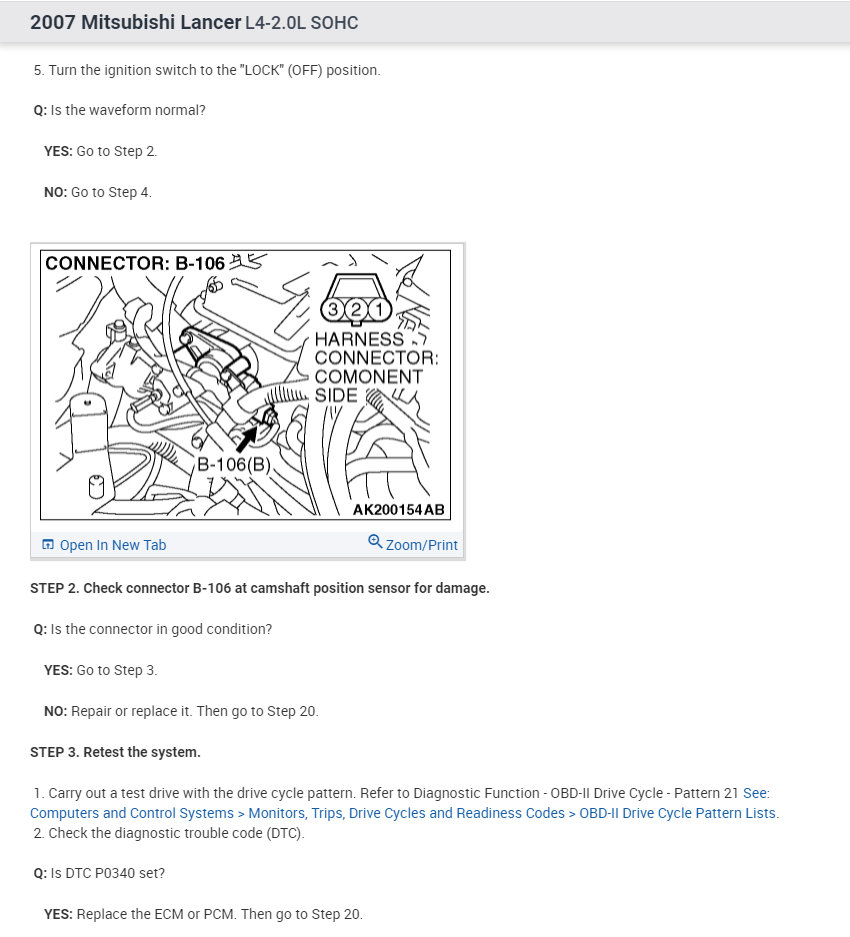 2007 Mitsubishi Lancer L4-2.0L SOHC

5. Turn the ignition switch to the "LOCK" (OFF) position.

Q: Is the waveform normal?

YES: Go to Step 2.

NO: Go to Step 4.

CONNECTOR: B-106

3 2 1

HARNESS CONNECTOR: COMONENT SIDE

B-106(B)

AK200154AB

Open In New Tab

Zoom/Print

STEP 2. Check connector B-106 at camshaft position sensor for damage.

Q: Is the connector in good condition?

YES: Go to Step 3.

NO: Repair or replace it. Then go to Step 20.

STEP 3. Retest the system.

1. Carry out a test drive with the drive cycle pattern. Refer to Diagnostic Function - OBD-II Drive Cycle - Pattern 21 See: Computers and Control Systems > Monitors, Trips, Drive Cycles and Readiness Codes > OBD-II Drive Cycle Pattern Lists.
2. Check the diagnostic trouble code (DTC).

Q: Is DTC P0340 set?

YES: Replace the ECM or PCM. Then go to Step 20.