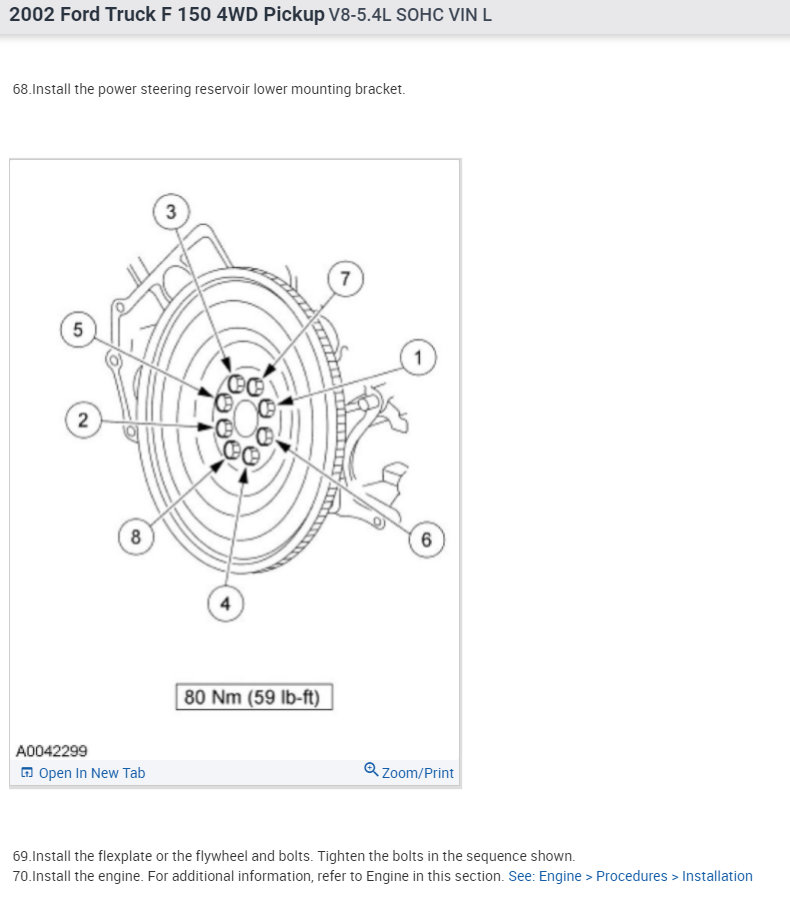 2002 Ford Truck F 150 4WD Pickup V8-5.4L SOHC VIN L

68.Install the power steering reservoir lower mounting bracket.

3
7
5
1
2
8
6
4

80 Nm (59 lb-ft)

A0042299

Open In New Tab

Zoom/Print

69.Install the flexplate or the flywheel and bolts. Tighten the bolts in the sequence shown.
70.Install the engine. For additional information, refer to Engine in this section. See: Engine > Procedures > Installation