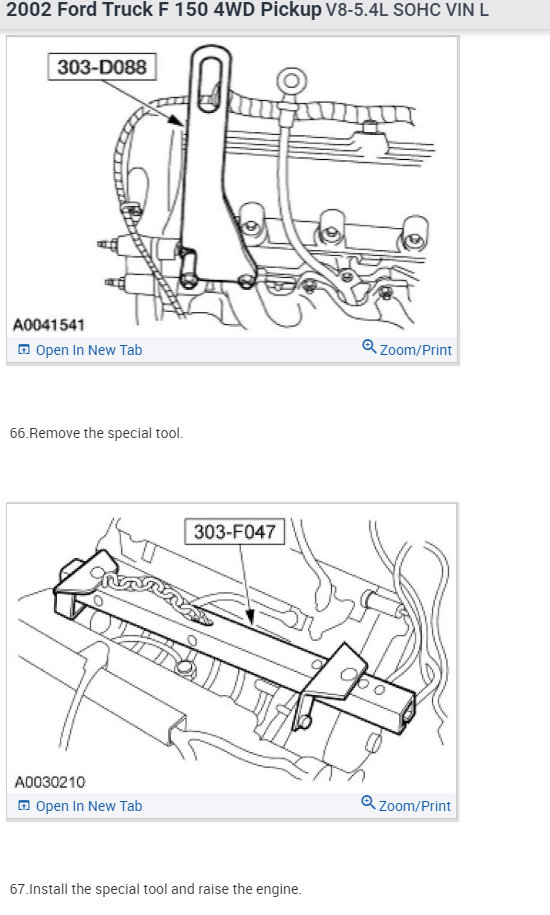 2002 Ford Truck F 150 4WD Pickup V8-5.4L SOHC VIN L

303-D088

A0041541

Open In New Tab

Zoom/Print

66.Remove the special tool.

303-F047

A0030210

Open In New Tab

Zoom/Print

67.Install the special tool and raise the engine.