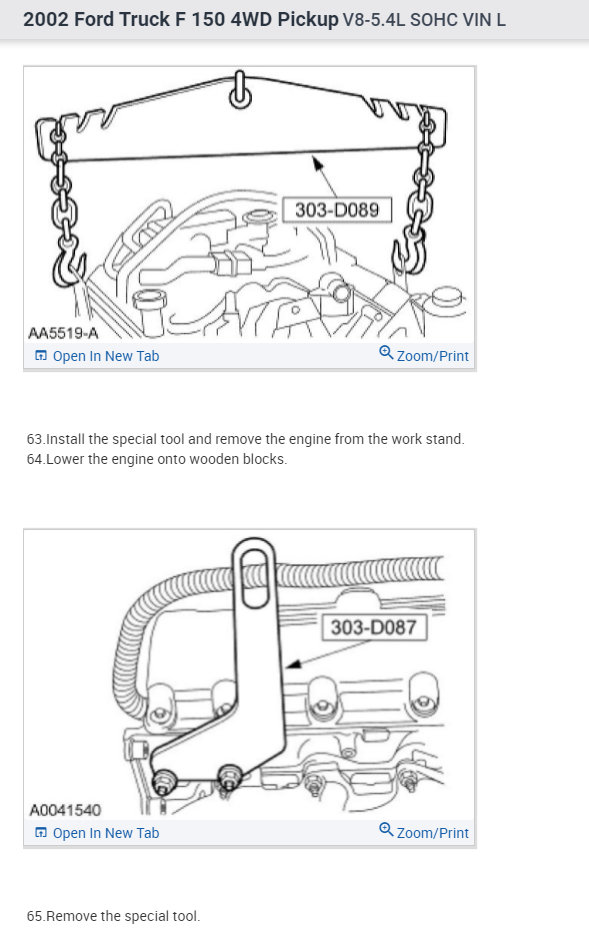 2002 Ford Truck F 150 4WD Pickup V8-5.4L SOHC VIN L

303-D089

AA5519-A

Open In New Tab

Zoom/Print

63.Install the special tool and remove the engine from the work stand.
64.Lower the engine onto wooden blocks.

303-D087

A0041540

Open In New Tab

Zoom/Print

65.Remove the special tool.