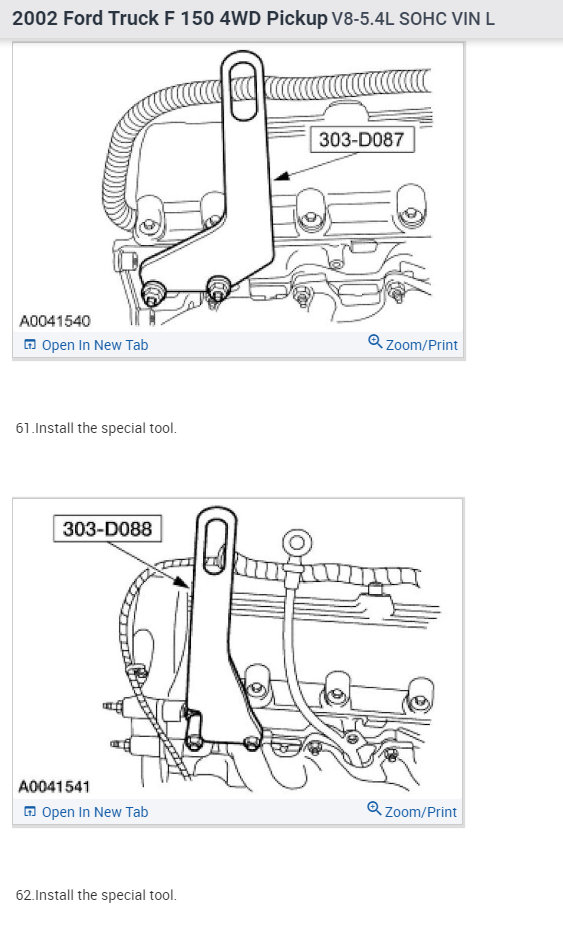 2002 Ford Truck F 150 4WD Pickup V8-5.4L SOHC VIN L

303-D087

A0041540

Open In New Tab

Zoom/Print

61.Install the special tool.

303-D088

A0041541

Open In New Tab

Zoom/Print

62.Install the special tool.