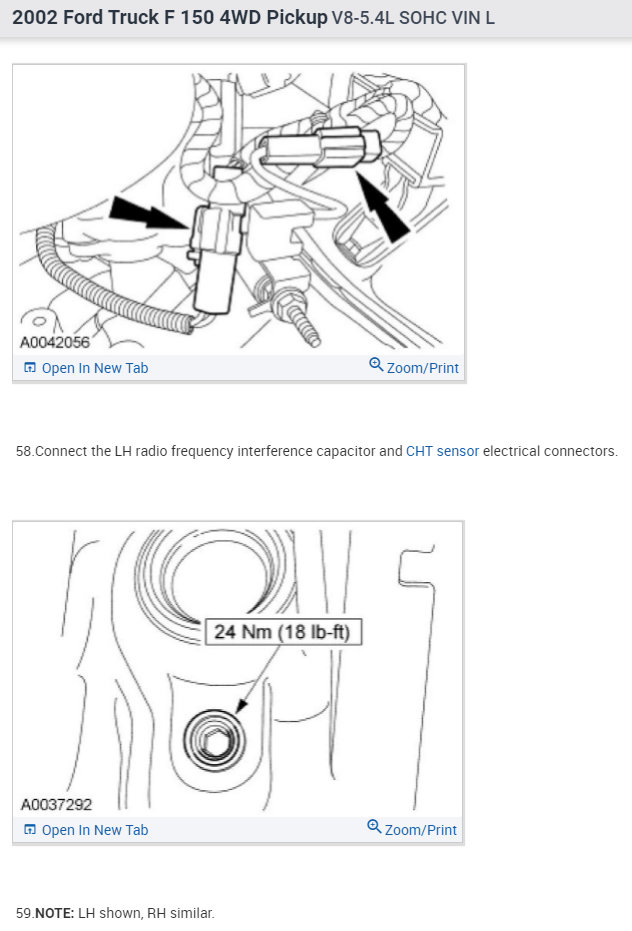 2002 Ford Truck F 150 4WD Pickup V8-5.4L SOHC VIN L

A0042056

Open In New Tab

Zoom/Print

58.Connect the LH radio frequency interference capacitor and CHT sensor electrical connectors.

24 Nm (18 lb-ft)

A0037292

Open In New Tab

Zoom/Print

59.NOTE: LH shown, RH similar.