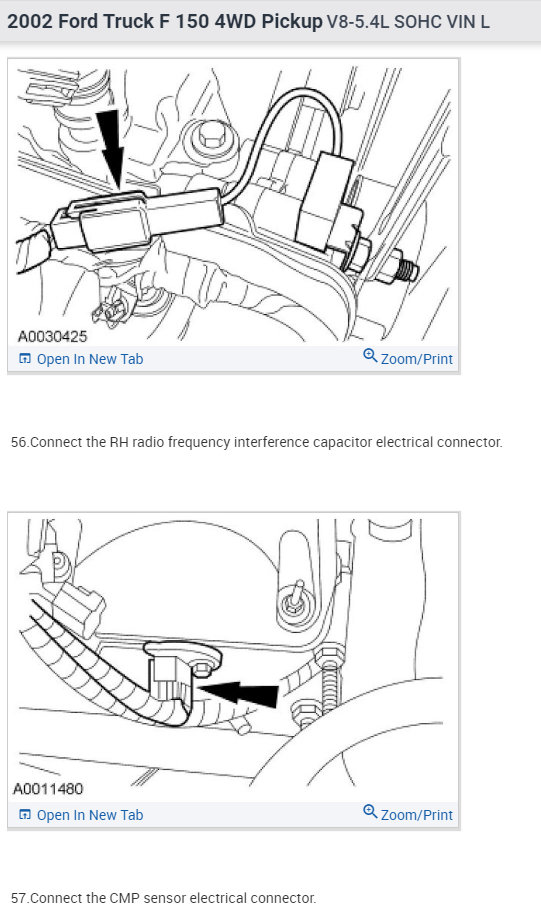 2002 Ford Truck F 150 4WD Pickup V8-5.4L SOHC VIN L

A0030425

Open In New Tab

Zoom/Print

56.Connect the RH radio frequency interference capacitor electrical connector.

A0011480

Open In New Tab

Zoom/Print

57.Connect the CMP sensor electrical connector.