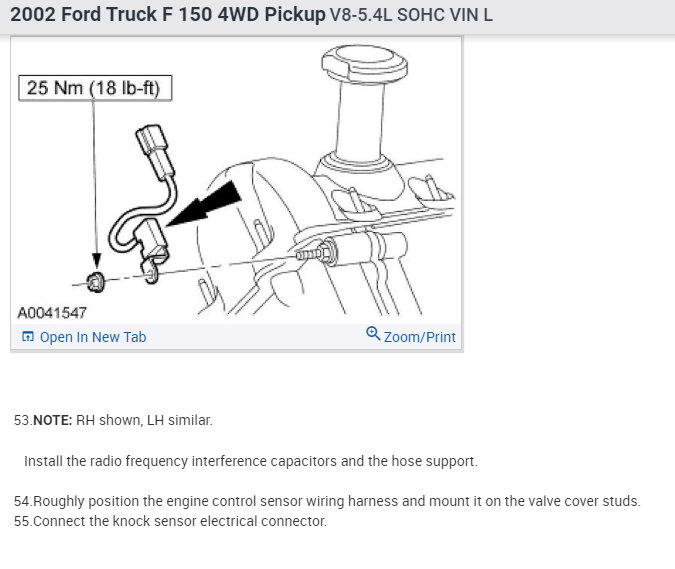 2002 Ford Truck F 150 4WD Pickup V8-5.4L SOHC VIN L

25 Nm (18 lb-ft)

A0041547

Open In New Tab

Zoom/Print

53.NOTE: RH shown, LH similar.

Install the radio frequency interference capacitors and the hose support.

54.Roughly position the engine control sensor wiring harness and mount it on the valve cover studs.
55.Connect the knock sensor electrical connector.