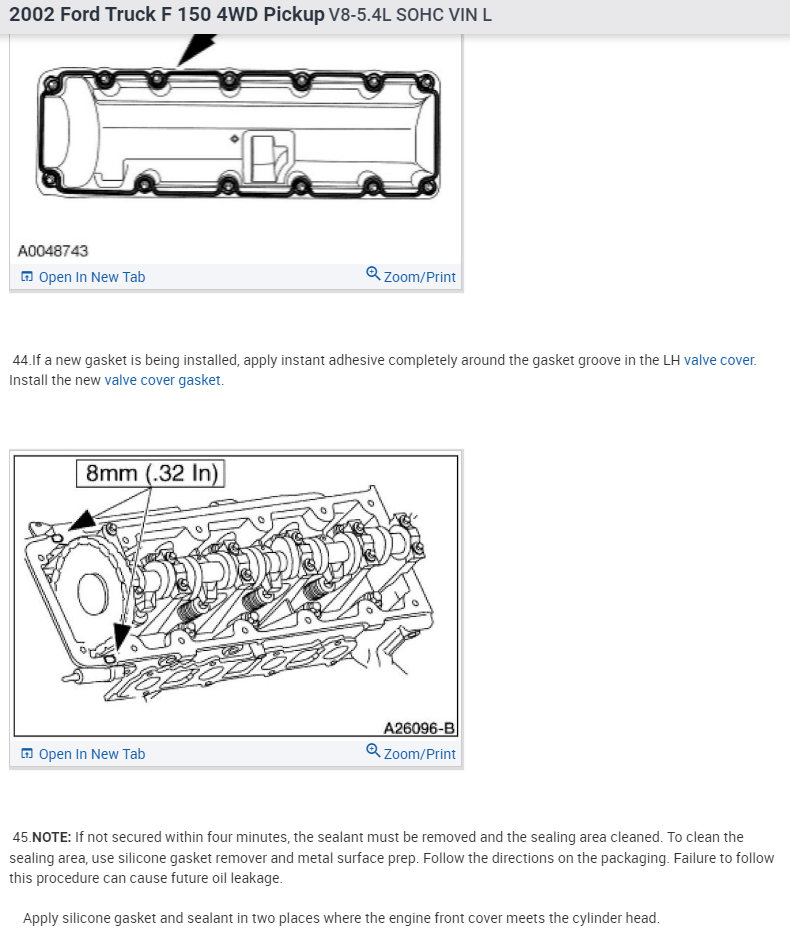 2002 Ford Truck F 150 4WD Pickup V8-5.4L SOHC VIN L

A0048743

Open In New Tab Zoom/Print

44.If a new gasket is being installed, apply instant adhesive completely around the gasket groove in the LH valve cover. Install the new valve cover gasket.

8mm (.32 In)

A26096-B

Open In New Tab Zoom/Print

45.NOTE: If not secured within four minutes, the sealant must be removed and the sealing area cleaned. To clean the sealing area, use silicone gasket remover and metal surface prep. Follow the directions on the packaging. Failure to follow this procedure can cause future oil leakage.

Apply silicone gasket and sealant in two places where the engine front cover meets the cylinder head.