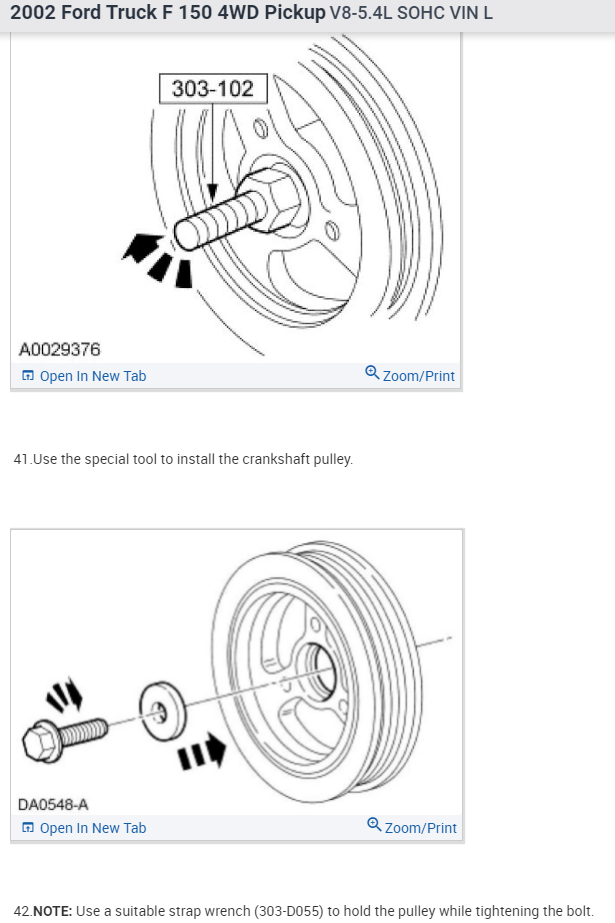 2002 Ford Truck F 150 4WD Pickup V8-5.4L SOHC VIN L

303-102

A0029376

Open In New Tab

Zoom/Print

41.Use the special tool to install the crankshaft pulley.

DA0548-A

Open In New Tab

Zoom/Print

42.NOTE: Use a suitable strap wrench (303-D055) to hold the pulley while tightening the bolt.