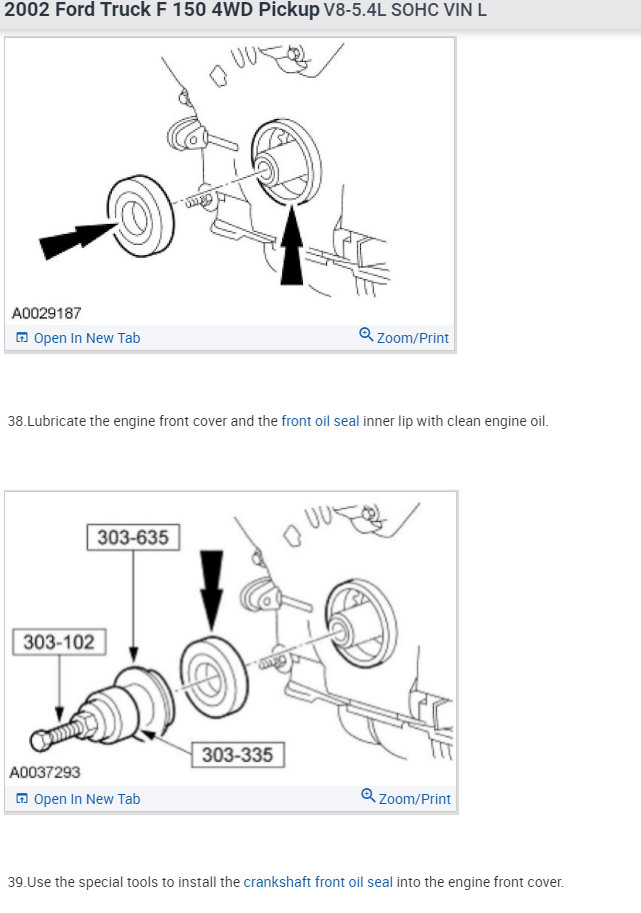 2002 Ford Truck F 150 4WD Pickup V8-5.4L SOHC VIN L

A0029187

Open In New Tab

Zoom/Print

38.Lubricate the engine front cover and the front oil seal inner lip with clean engine oil.

303-635

303-102

303-335

A0037293

Open In New Tab

Zoom/Print

39.Use the special tools to install the crankshaft front oil seal into the engine front cover.