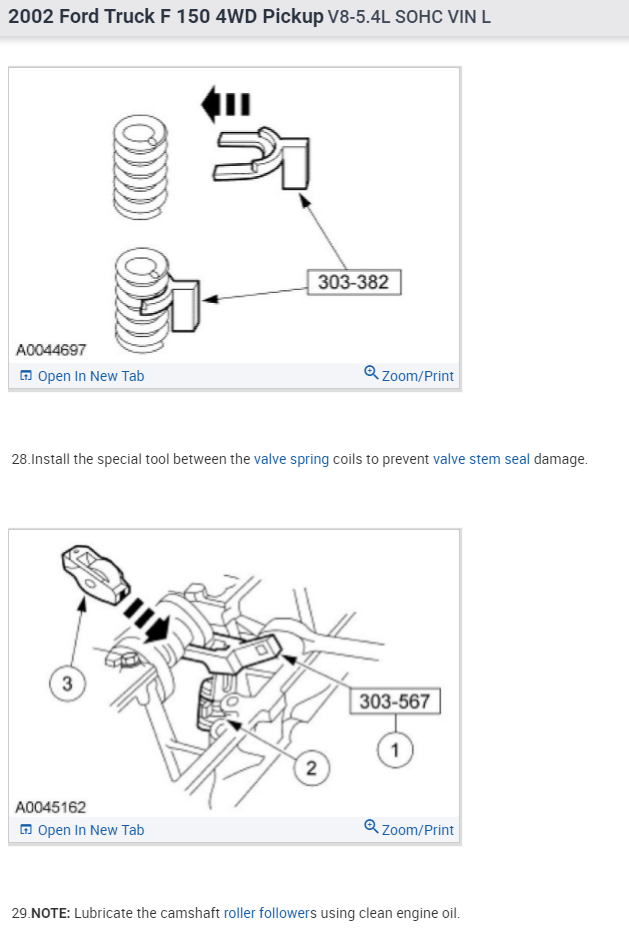 2002 Ford Truck F 150 4WD Pickup V8-5.4L SOHC VIN L

303-382

A0044697

Open In New Tab

Zoom/Print

28.Install the special tool between the valve spring coils to prevent valve stem seal damage.

3

303-567

1

2

A0045162

Open In New Tab

Zoom/Print

29.NOTE: Lubricate the camshaft roller followers using clean engine oil.