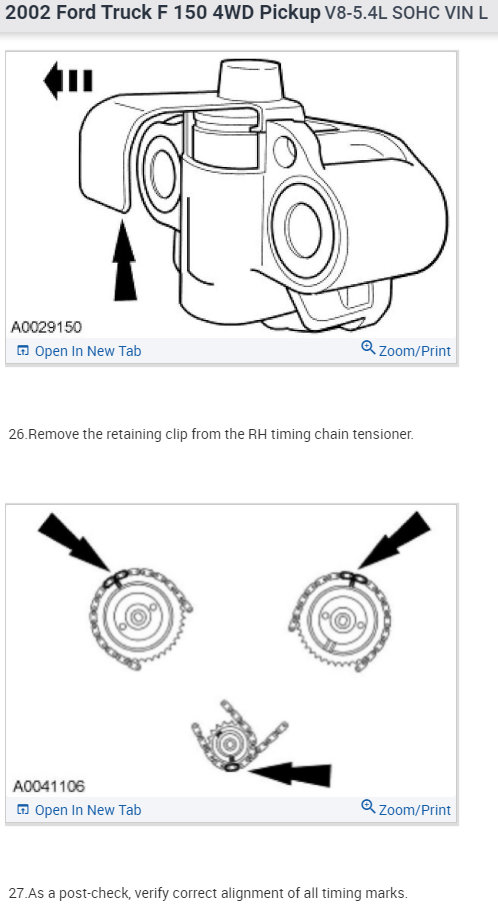 2002 Ford Truck F 150 4WD Pickup V8-5.4L SOHC VIN L

A0029150

Open In New Tab

Zoom/Print

26.Remove the retaining clip from the RH timing chain tensioner.

A0041106

Open In New Tab

Zoom/Print

27.As a post-check, verify correct alignment of all timing marks.