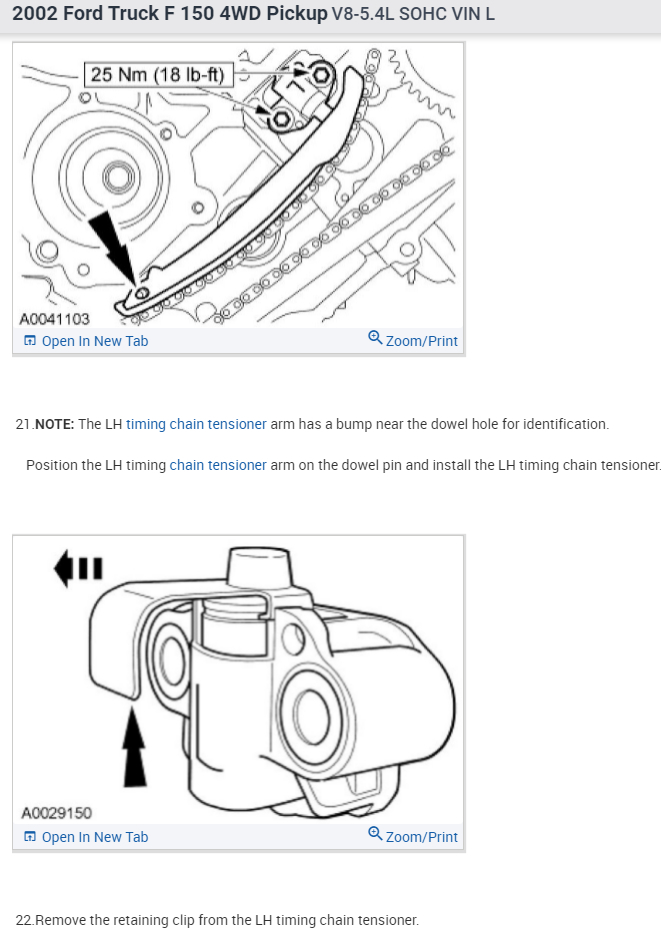 2002 Ford Truck F 150 4WD Pickup V8-5.4L SOHC VIN L

25 Nm (18 lb-ft)

A0041103

Open In New Tab

Zoom/Print

21.NOTE: The LH timing chain tensioner arm has a bump near the dowel hole for identification.

Position the LH timing chain tensioner arm on the dowel pin and install the LH timing chain tensioner.

A0029150

Open In New Tab

Zoom/Print

22.Remove the retaining clip from the LH timing chain tensioner.