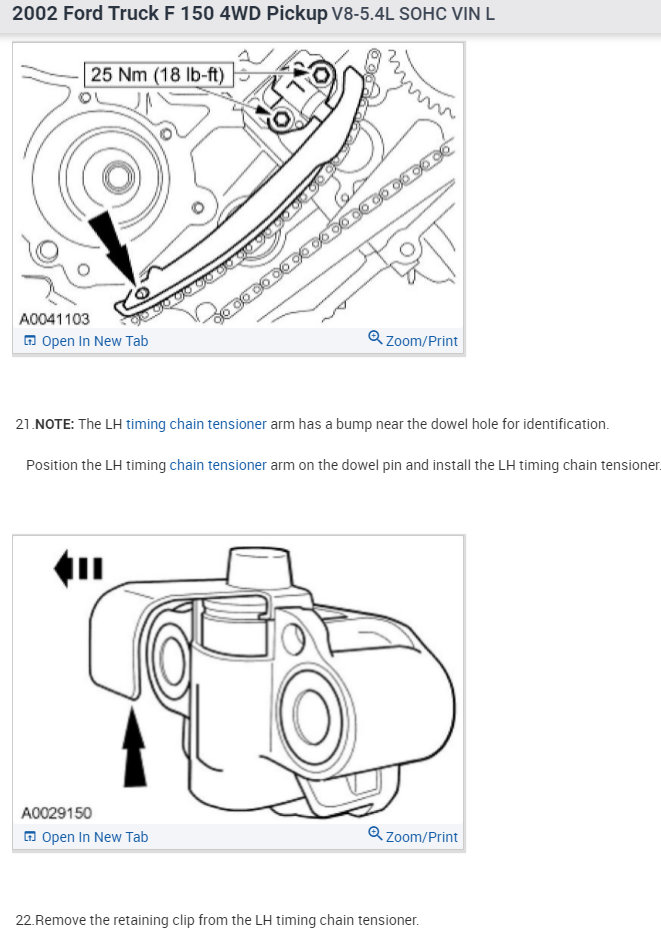 2002 Ford Truck F 150 4WD Pickup V8-5.4L SOHC VIN L

25 Nm (18 lb-ft)

A0041103

Open In New Tab

Zoom/Print

21.NOTE: The LH timing chain tensioner arm has a bump near the dowel hole for identification.

Position the LH timing chain tensioner arm on the dowel pin and install the LH timing chain tensioner.

A0029150

Open In New Tab

Zoom/Print

22.Remove the retaining clip from the LH timing chain tensioner.