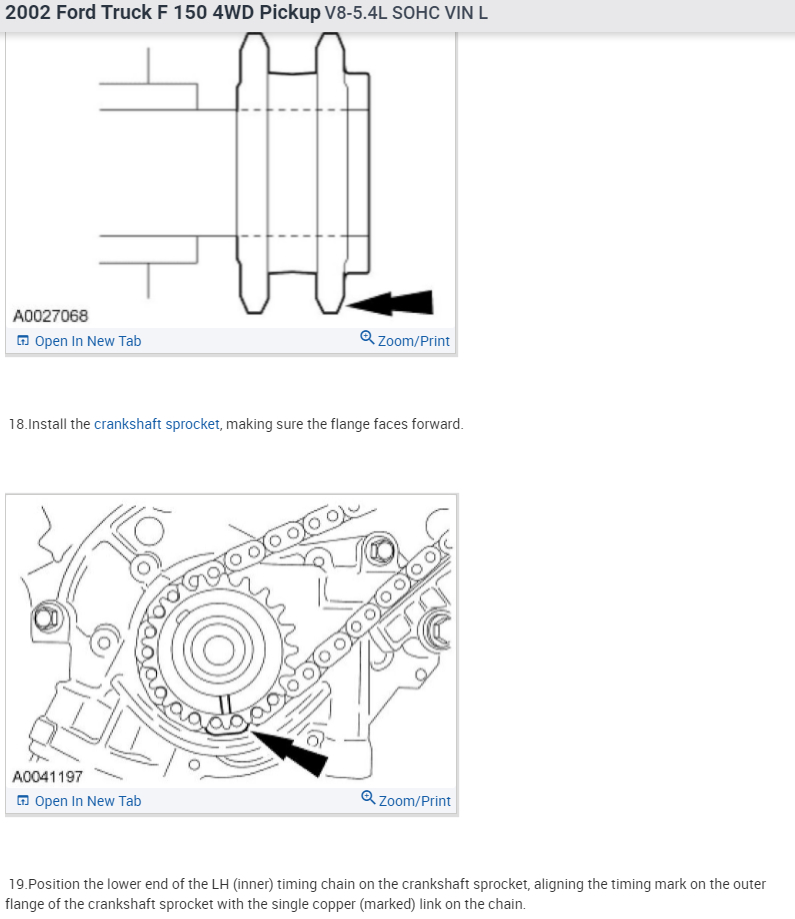 2002 Ford Truck F 150 4WD Pickup V8-5.4L SOHC VIN L

A0027068

Open In New Tab

Zoom/Print

18.Install the crankshaft sprocket, making sure the flange faces forward.

A0041197

Open In New Tab

Zoom/Print

19.Position the lower end of the LH (inner) timing chain on the crankshaft sprocket, aligning the timing mark on the outer flange of the crankshaft sprocket with the single copper (marked) link on the chain.