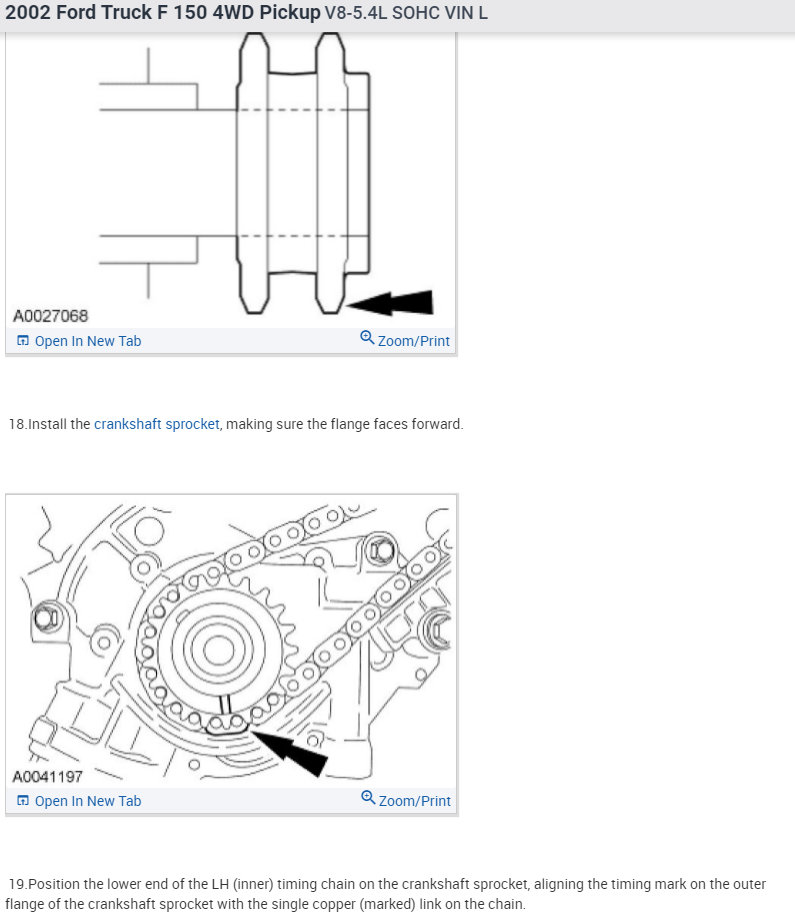 2002 Ford Truck F 150 4WD Pickup V8-5.4L SOHC VIN L

A0027068

Open In New Tab

Zoom/Print

18.Install the crankshaft sprocket, making sure the flange faces forward.

A0041197

Open In New Tab

Zoom/Print

19.Position the lower end of the LH (inner) timing chain on the crankshaft sprocket, aligning the timing mark on the outer flange of the crankshaft sprocket with the single copper (marked) link on the chain.