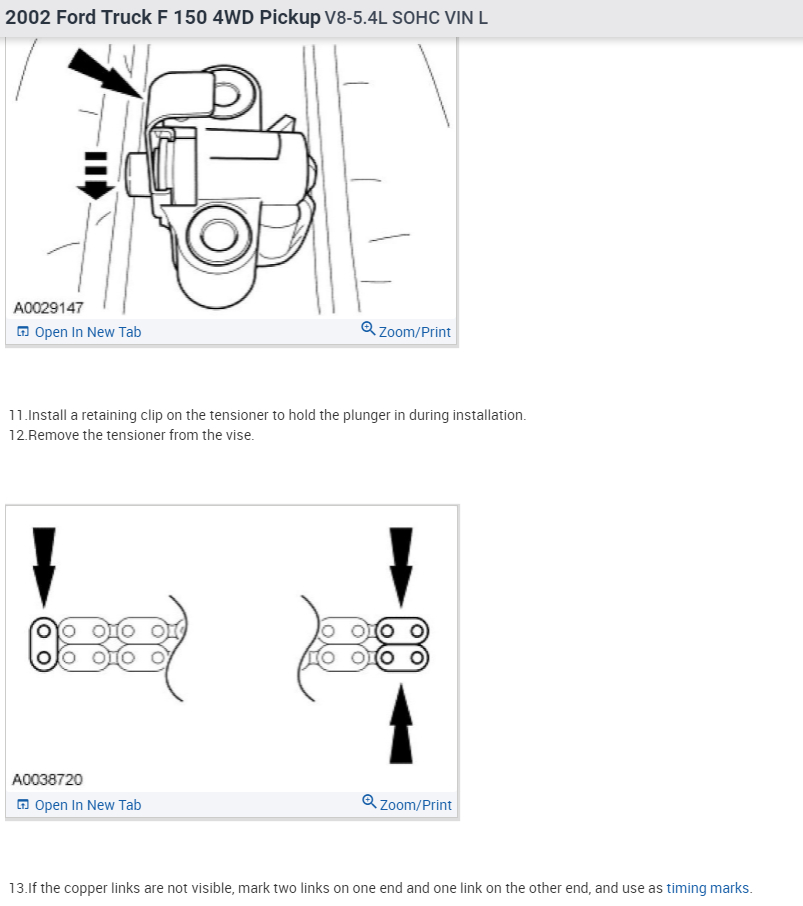 2002 Ford Truck F 150 4WD Pickup V8-5.4L SOHC VIN L

A0029147
Open In New Tab
Zoom/Print

11.Install a retaining clip on the tensioner to hold the plunger in during installation.
12.Remove the tensioner from the vise.

A0038720
Open In New Tab
Zoom/Print

13.If the copper links are not visible, mark two links on one end and one link on the other end, and use as timing marks.