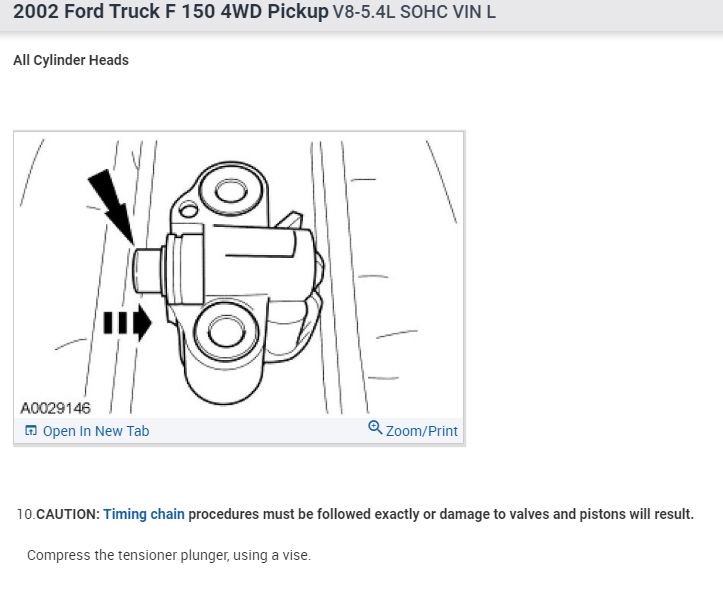 2002 Ford Truck F 150 4WD Pickup V8-5.4L SOHC VIN L

All Cylinder Heads

A0029146

Open In New Tab

Zoom/Print

10.CAUTION: Timing chain procedures must be followed exactly or damage to valves and pistons will result.

Compress the tensioner plunger, using a vise.