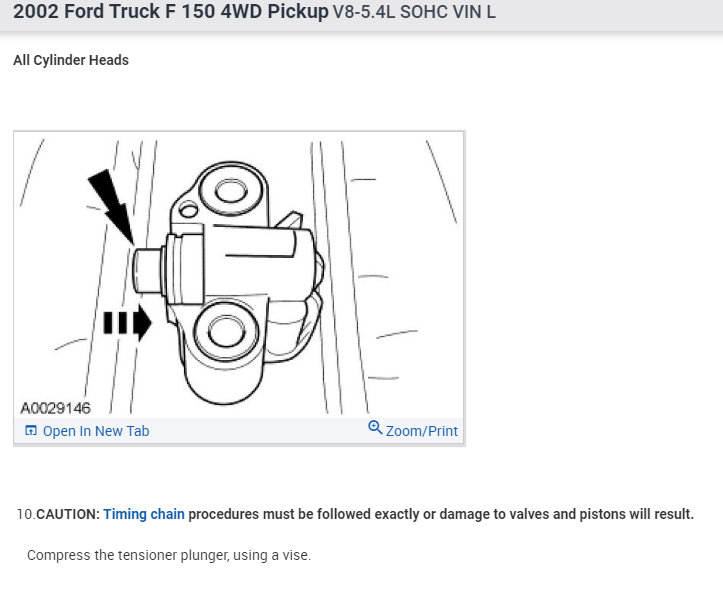 2002 Ford Truck F 150 4WD Pickup V8-5.4L SOHC VIN L

All Cylinder Heads

A0029146

Open In New Tab

Zoom/Print

10.CAUTION: Timing chain procedures must be followed exactly or damage to valves and pistons will result.

Compress the tensioner plunger, using a vise.