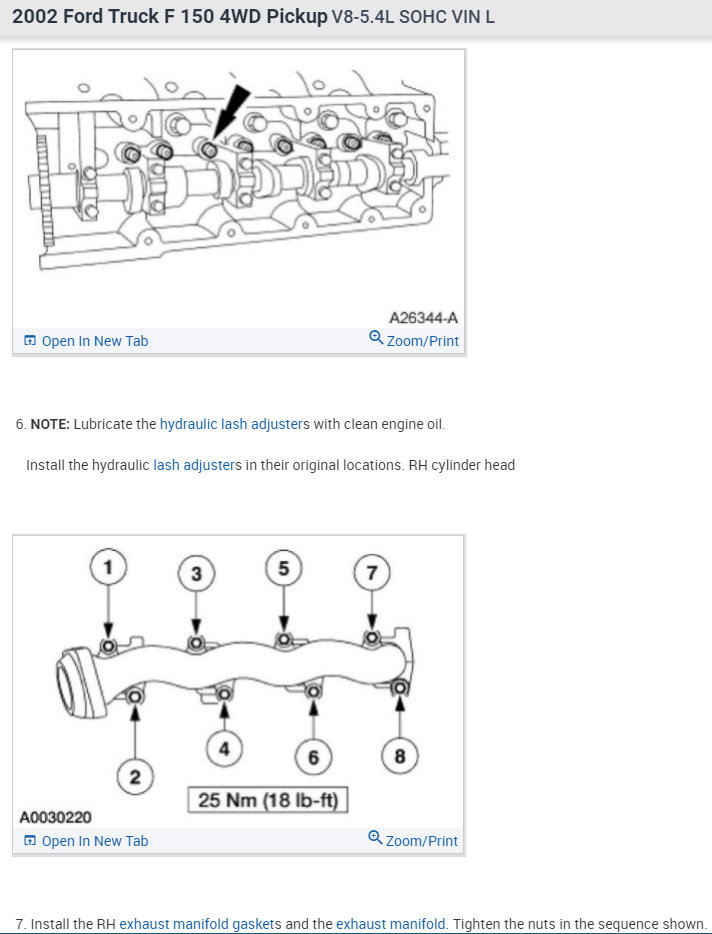 2002 Ford Truck F 150 4WD Pickup V8-5.4L SOHC VIN L

A26344-A

Open In New Tab

Zoom/Print

6. NOTE: Lubricate the hydraulic lash adjusters with clean engine oil.

Install the hydraulic lash adjusters in their original locations. RH cylinder head

1

3

5

7

2

4

6

8

25 Nm (18 lb-ft)

A0030220

Open In New Tab

Zoom/Print

7. Install the RH exhaust manifold gaskets and the exhaust manifold. Tighten the nuts in the sequence shown.