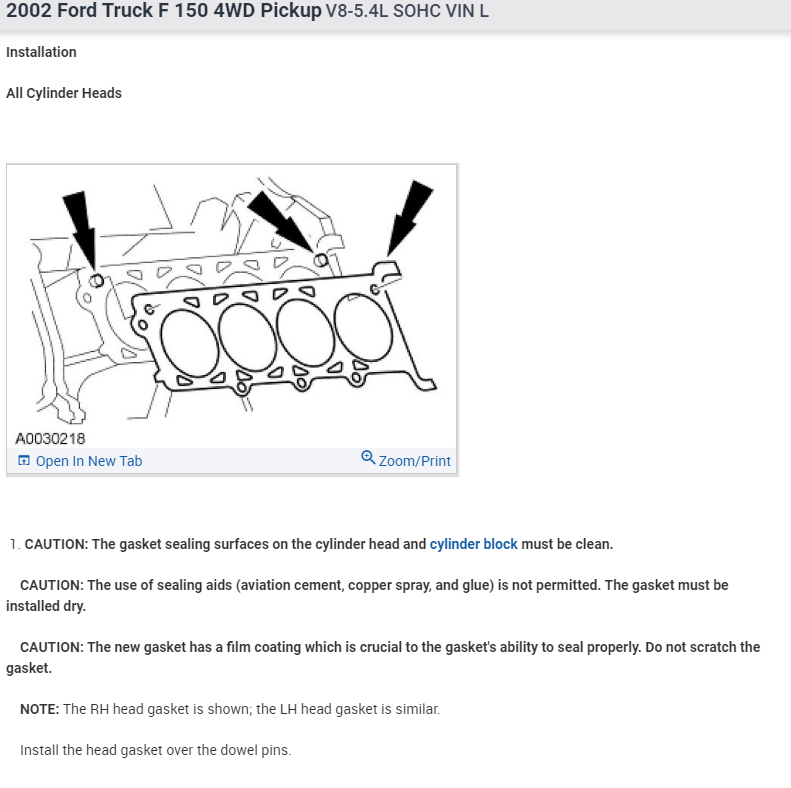 2002 Ford Truck F 150 4WD Pickup V8-5.4L SOHC VIN L

Installation

All Cylinder Heads

A0030218

Open In New Tab

Zoom/Print

1. CAUTION: The gasket sealing surfaces on the cylinder head and cylinder block must be clean.

CAUTION: The use of sealing aids (aviation cement, copper spray, and glue) is not permitted. The gasket must be installed dry.

CAUTION: The new gasket has a film coating which is crucial to the gasket's ability to seal properly. Do not scratch the gasket.

NOTE: The RH head gasket is shown; the LH head gasket is similar.

Install the head gasket over the dowel pins.