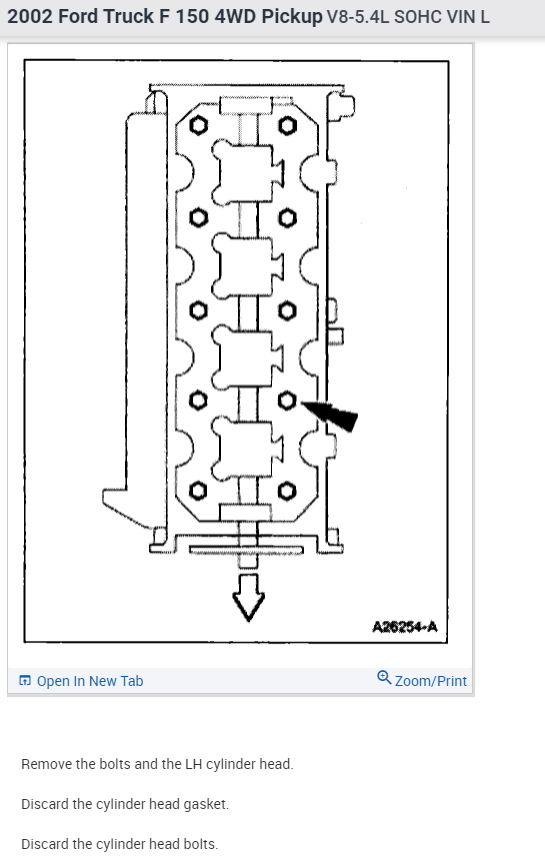 2002 Ford Truck F 150 4WD Pickup V8-5.4L SOHC VIN L

A26254-A

Open In New Tab

Zoom/Print

Remove the bolts and the LH cylinder head.

Discard the cylinder head gasket.

Discard the cylinder head bolts.