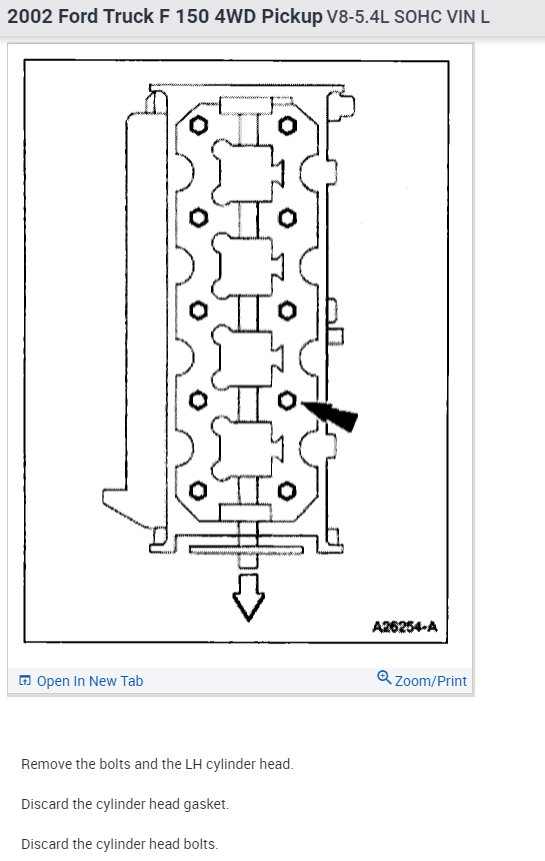 2002 Ford Truck F 150 4WD Pickup V8-5.4L SOHC VIN L

A26254-A

Open In New Tab

Zoom/Print

Remove the bolts and the LH cylinder head.

Discard the cylinder head gasket.

Discard the cylinder head bolts.