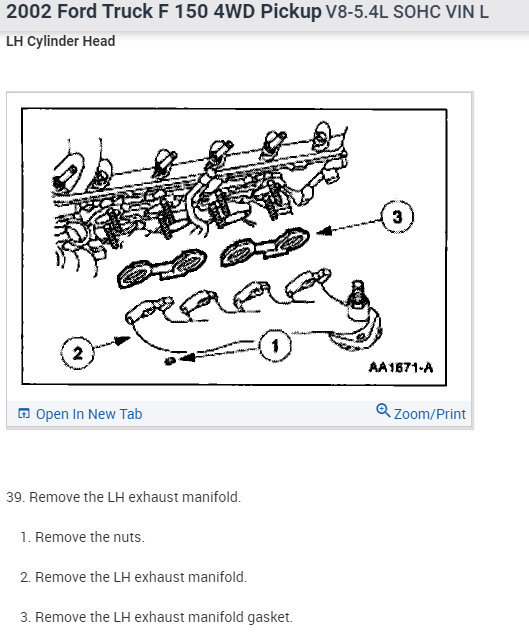 2002 Ford Truck F 150 4WD Pickup V8-5.4L SOHC VIN L

LH Cylinder Head

3

2

1

AA1671-A

Open In New Tab

Zoom/Print

39. Remove the LH exhaust manifold.

1. Remove the nuts.

2. Remove the LH exhaust manifold.

3. Remove the LH exhaust manifold gasket.