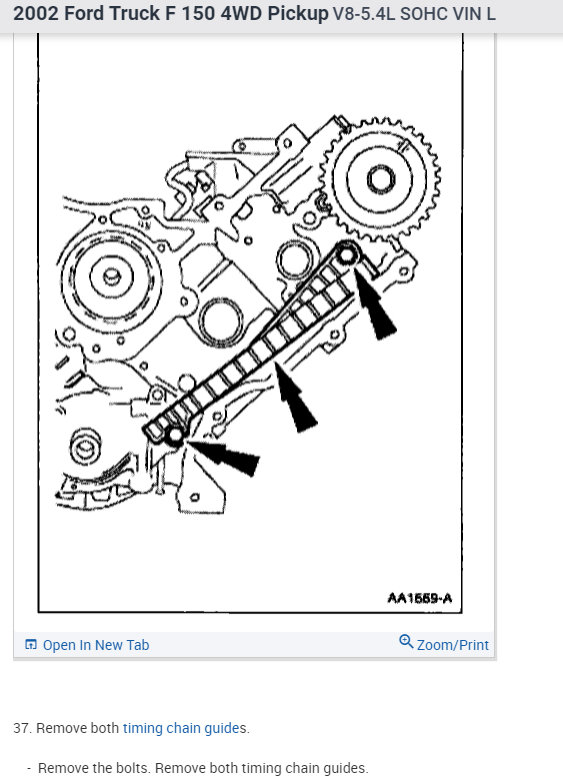 2002 Ford Truck F 150 4WD Pickup V8-5.4L SOHC VIN L

AA1559-A

Open In New Tab

Zoom/Print

37. Remove both timing chain guides.

- Remove the bolts. Remove both timing chain guides.