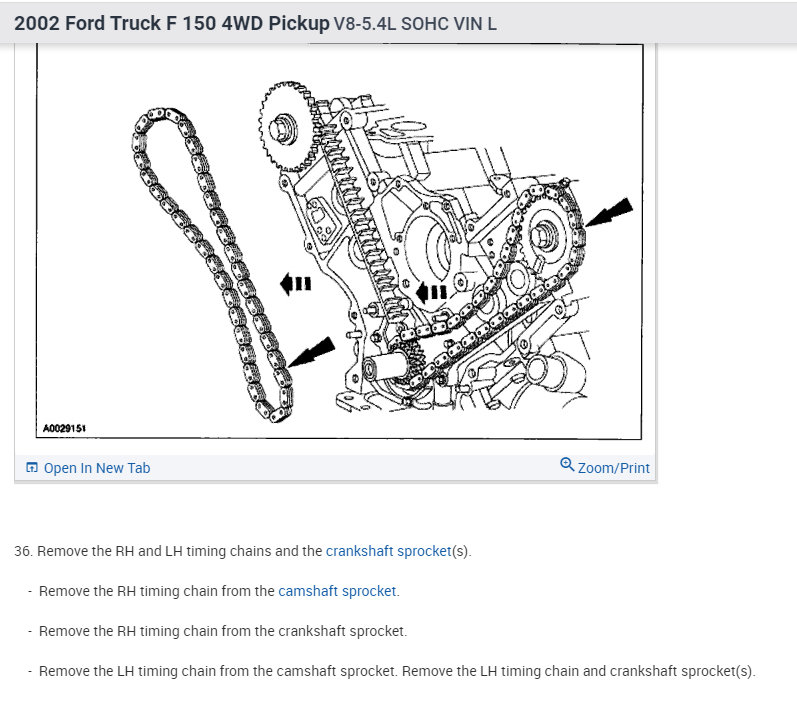 2002 Ford Truck F 150 4WD Pickup V8-5.4L SOHC VIN L

A0029151

Open In New Tab

Zoom/Print

36. Remove the RH and LH timing chains and the crankshaft sprocket(s).

- Remove the RH timing chain from the camshaft sprocket.

- Remove the RH timing chain from the crankshaft sprocket.

- Remove the LH timing chain from the camshaft sprocket. Remove the LH timing chain and crankshaft sprocket(s).