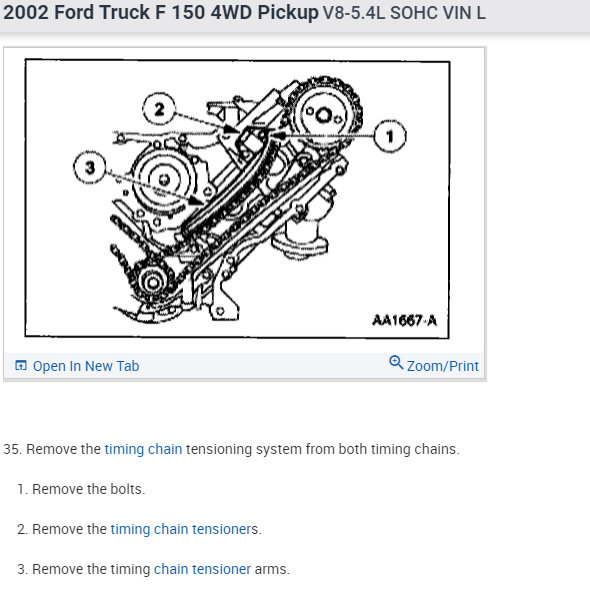 2002 Ford Truck F 150 4WD Pickup V8-5.4L SOHC VIN L

2

1

3

AA1667-A

Open In New Tab

Zoom/Print

35. Remove the timing chain tensioning system from both timing chains.

1. Remove the bolts.

2. Remove the timing chain tensioners.

3. Remove the timing chain tensioner arms.