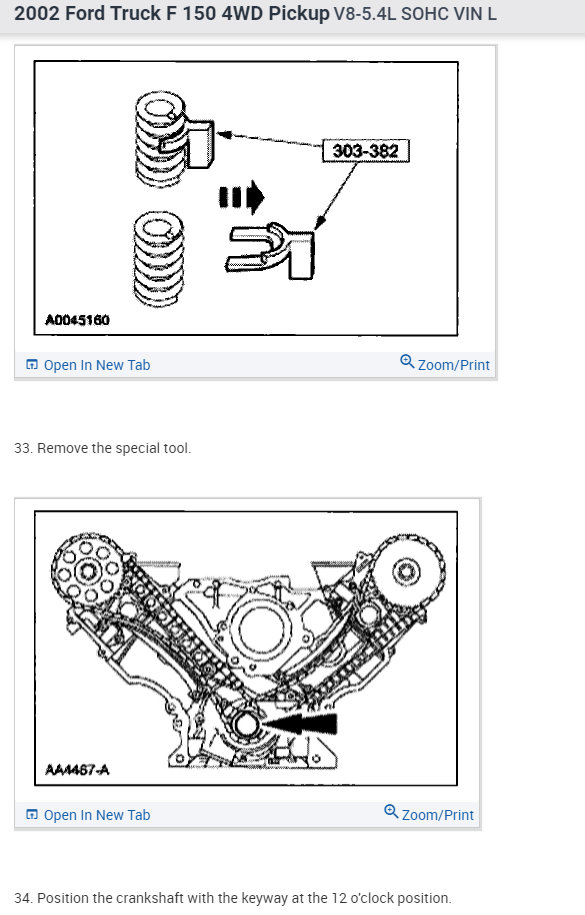 2002 Ford Truck F 150 4WD Pickup V8-5.4L SOHC VIN L

303-382

A0045160

Open In New Tab

Zoom/Print

33. Remove the special tool.

AA4467-A

Open In New Tab

Zoom/Print

34. Position the crankshaft with the keyway at the 12 o'clock position.