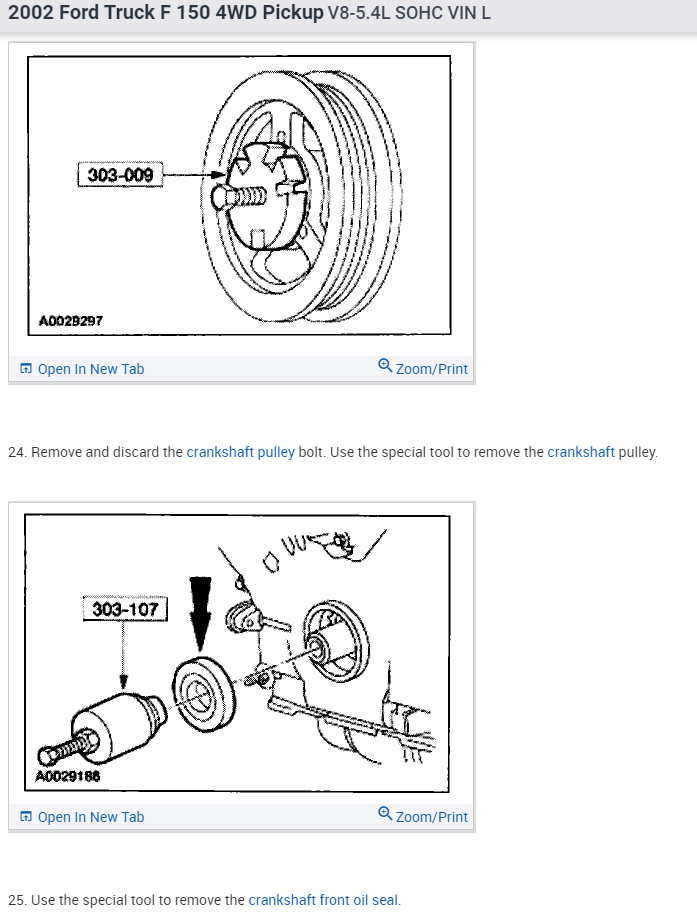 2002 Ford Truck F 150 4WD Pickup V8-5.4L SOHC VIN L

303-009

A0029297

Open In New Tab

Zoom/Print

24. Remove and discard the crankshaft pulley bolt. Use the special tool to remove the crankshaft pulley.

303-107

A0029186

Open In New Tab

Zoom/Print

25. Use the special tool to remove the crankshaft front oil seal.