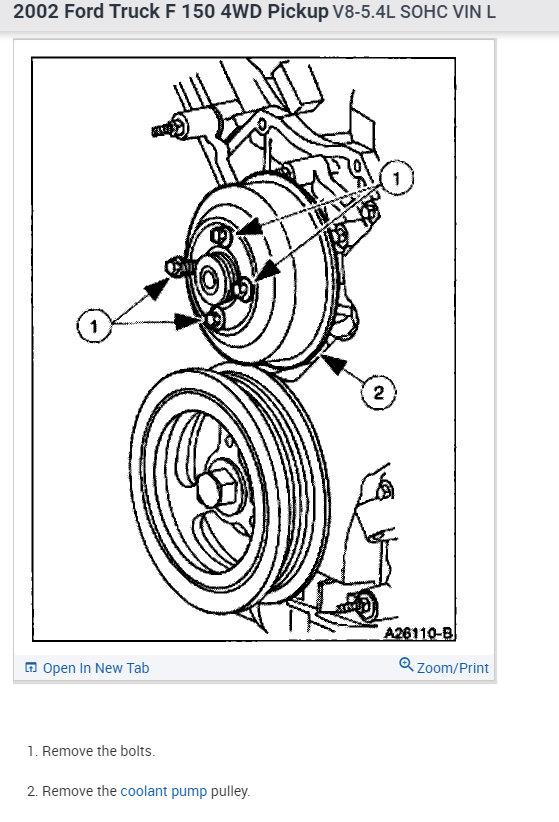 2002 Ford Truck F 150 4WD Pickup V8-5.4L SOHC VIN L

1
1
2
A26110-B

Open In New Tab
Zoom/Print

1. Remove the bolts.

2. Remove the coolant pump pulley.