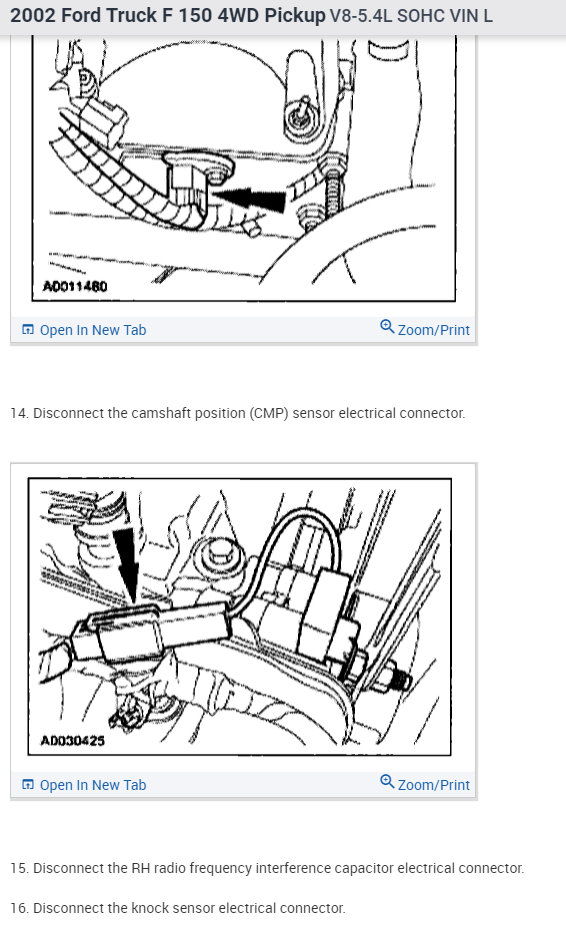 2002 Ford Truck F 150 4WD Pickup V8-5.4L SOHC VIN L

A0011480

Open In New Tab

Zoom/Print

14. Disconnect the camshaft position (CMP) sensor electrical connector.

A0030425

Open In New Tab

Zoom/Print

15. Disconnect the RH radio frequency interference capacitor electrical connector.

16. Disconnect the knock sensor electrical connector.