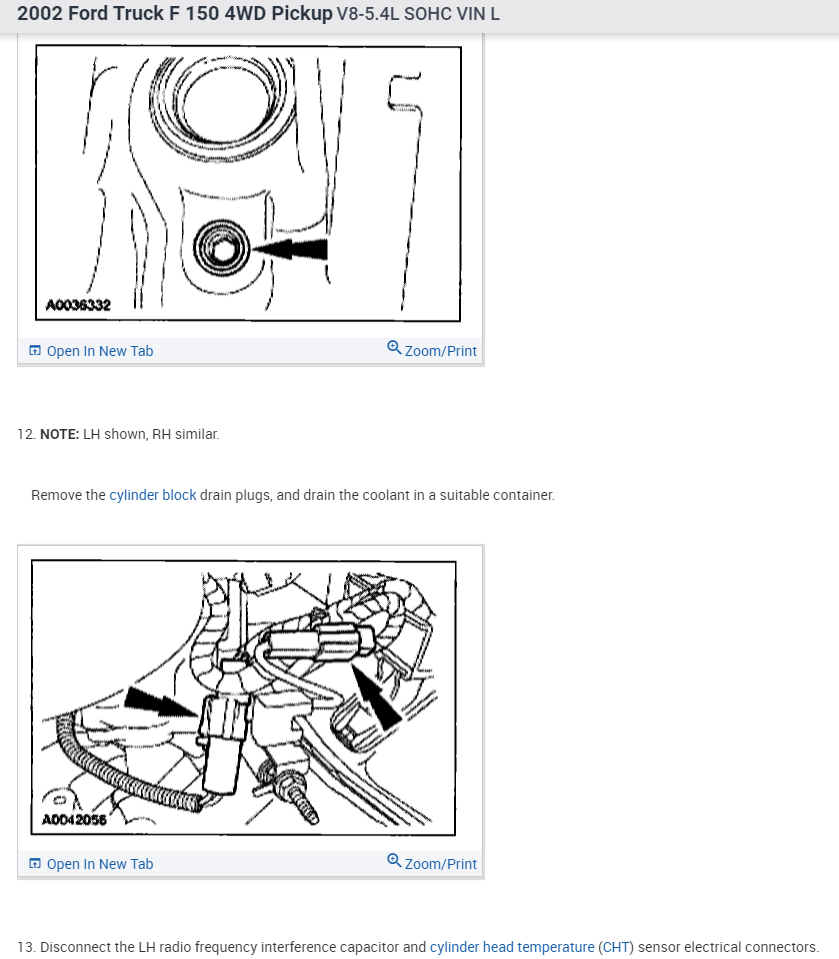 2002 Ford Truck F 150 4WD Pickup V8-5.4L SOHC VIN L

A0036332

Open In New Tab Zoom/Print

12. NOTE: LH shown, RH similar.

Remove the cylinder block drain plugs, and drain the coolant in a suitable container.

A0042056

Open In New Tab Zoom/Print

13. Disconnect the LH radio frequency interference capacitor and cylinder head temperature (CHT) sensor electrical connectors.