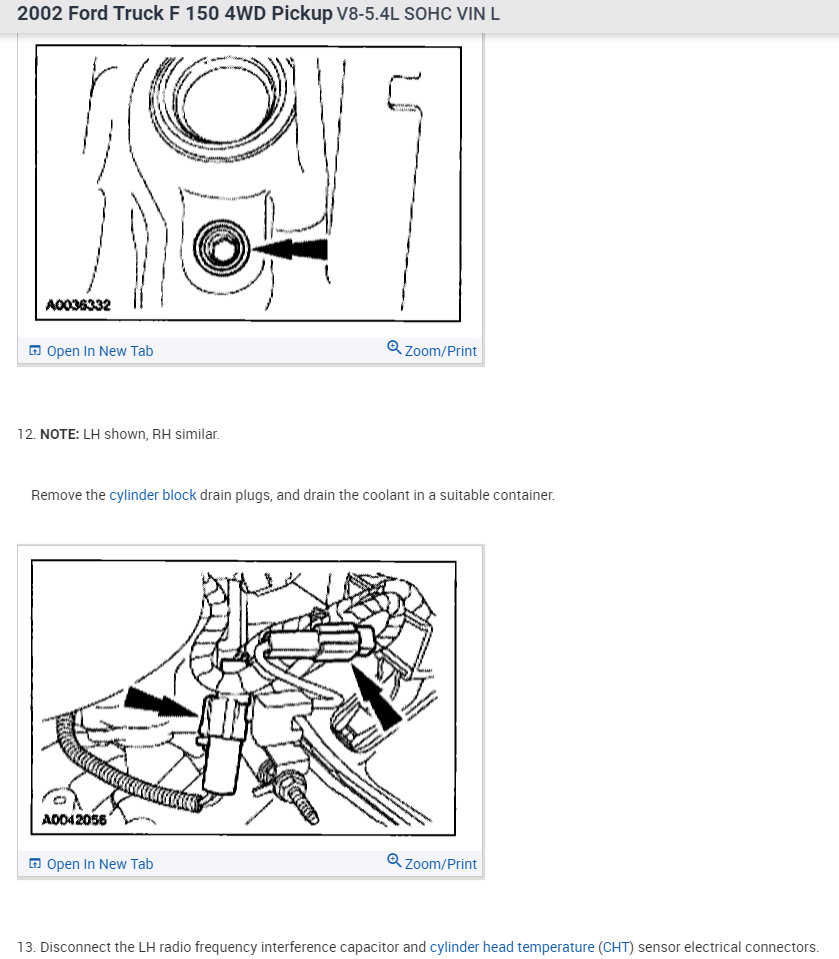 2002 Ford Truck F 150 4WD Pickup V8-5.4L SOHC VIN L

A0036332

Open In New Tab

Zoom/Print

12. NOTE: LH shown, RH similar.

Remove the cylinder block drain plugs, and drain the coolant in a suitable container.

A0042056

Open In New Tab

Zoom/Print

13. Disconnect the LH radio frequency interference capacitor and cylinder head temperature (CHT) sensor electrical connectors.