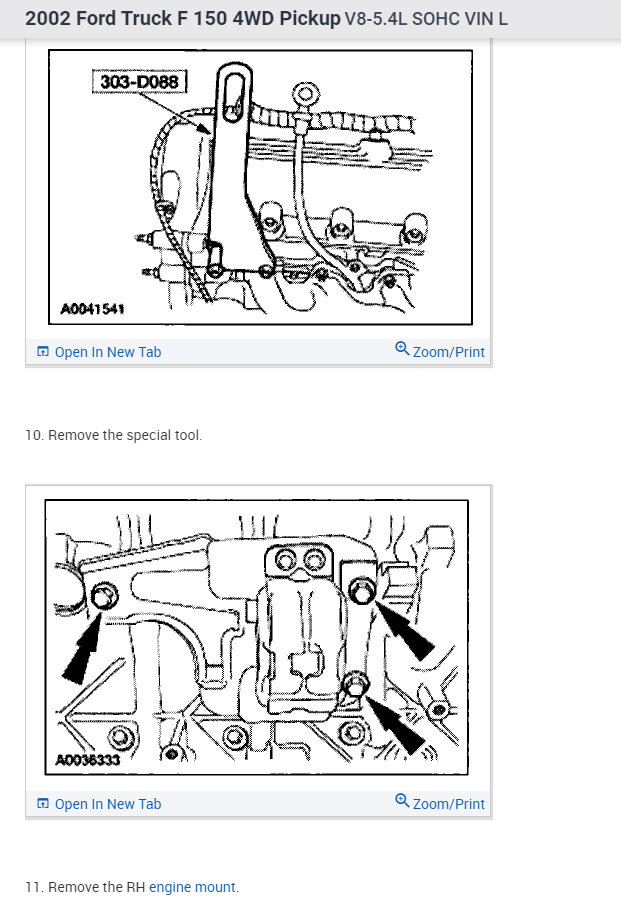 2002 Ford Truck F 150 4WD Pickup V8-5.4L SOHC VIN L

303-D088

A0041541

Open In New Tab

Zoom/Print

10. Remove the special tool.

A0036333

Open In New Tab

Zoom/Print

11. Remove the RH engine mount.