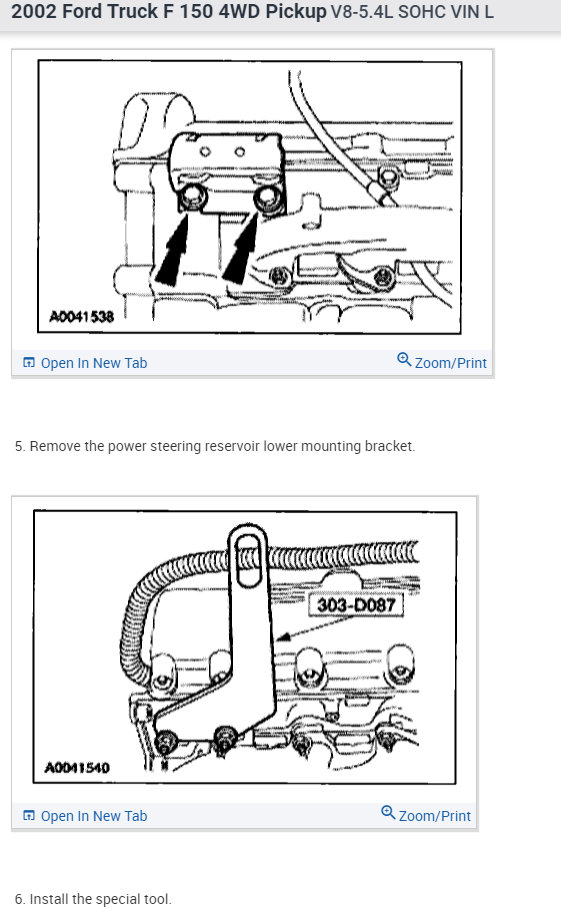 2002 Ford Truck F 150 4WD Pickup V8-5.4L SOHC VIN L

A0041538

Open In New Tab

Zoom/Print

5. Remove the power steering reservoir lower mounting bracket.

303-D087

A0041540

Open In New Tab

Zoom/Print

6. Install the special tool.