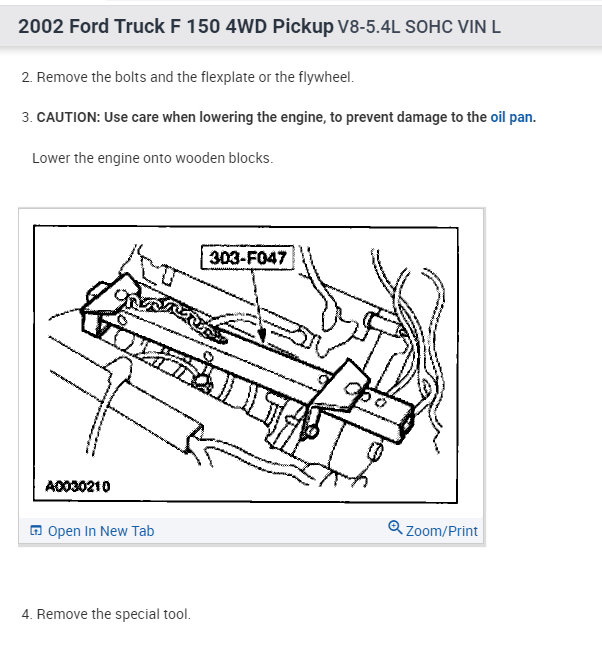 2002 Ford Truck F 150 4WD Pickup V8-5.4L SOHC VIN L

2. Remove the bolts and the flexplate or the flywheel.

3. CAUTION: Use care when lowering the engine, to prevent damage to the oil pan.

Lower the engine onto wooden blocks.

303-F047

A0030210

Open In New Tab

Zoom/Print

4. Remove the special tool.