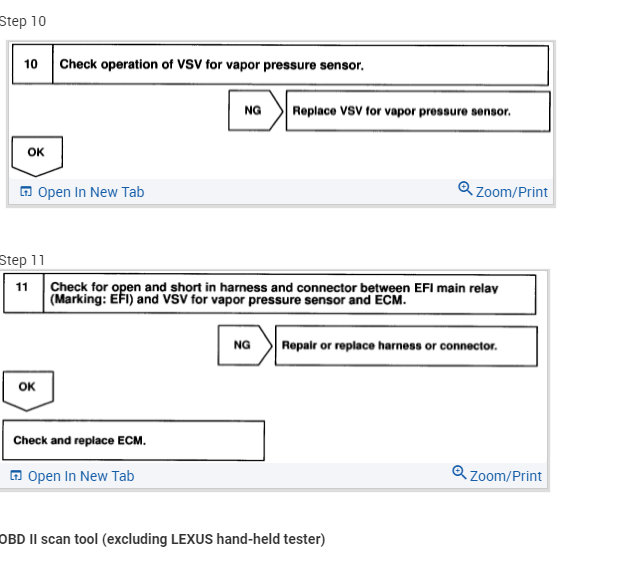 Step 10

10 Check operation of VSV for vapor pressure sensor.

NG Replace VSV for vapor pressure sensor.

OK

Open In New Tab Zoom/Print

Step 11

11 Check for open and short in harness and connector between EFI main relay (Marking: EFI) and VSV for vapor pressure sensor and ECM.

NG Repair or replace harness or connector.

OK

Check and replace ECM.

Open In New Tab Zoom/Print

OBD II scan tool (excluding LEXUS hand-held tester)