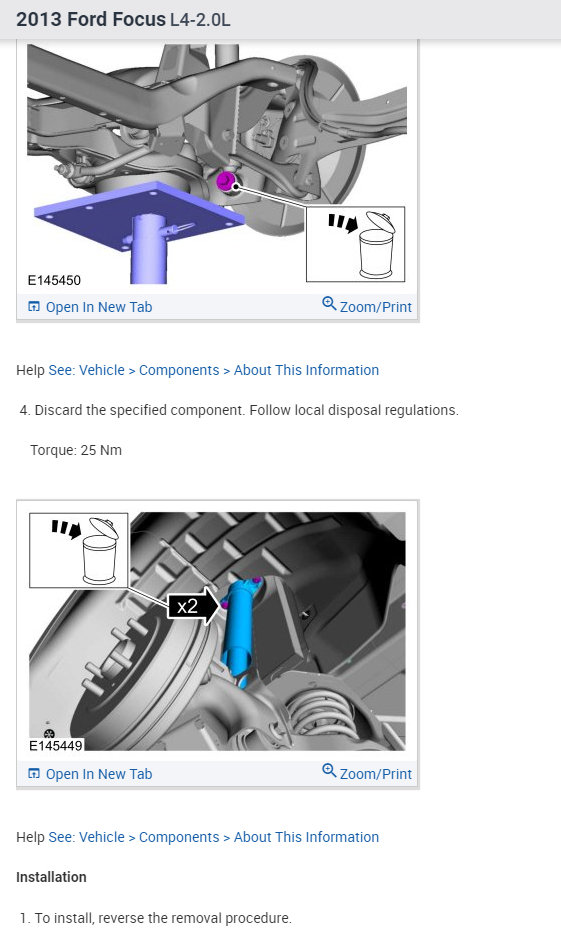 2013 Ford Focus L4-2.0L

E145450

Open In New Tab

Zoom/Print

Help See: Vehicle > Components > About This Information

4. Discard the specified component. Follow local disposal regulations.

Torque: 25 Nm

x2

E145449

Open In New Tab

Zoom/Print

Help See: Vehicle > Components > About This Information

Installation

1. To install, reverse the removal procedure.