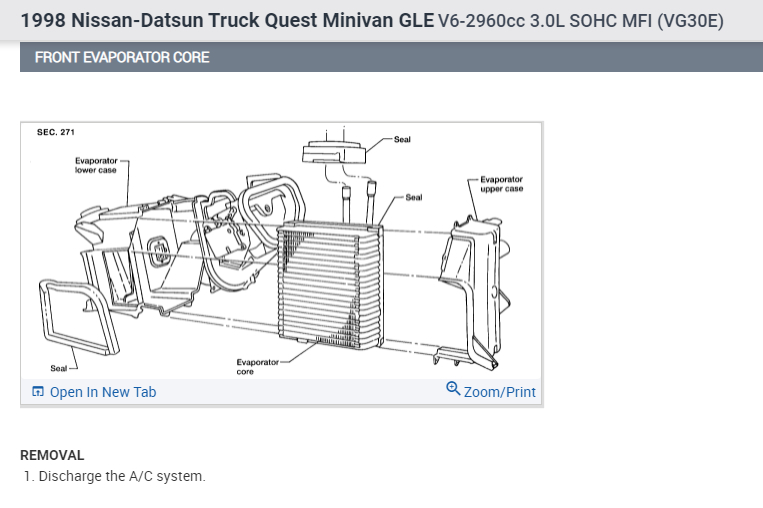 1998 Nissan-Datsun Truck Quest Minivan GLE V6-2960cc 3.0L SOHC MFI (VG30E)

FRONT EVAPORATOR CORE

SEC. 271

Evaporator lower case

Seal

Seal

Evaporator upper case

Seal

Evaporator core

Open In New Tab

Zoom/Print

REMOVAL

1. Discharge the A/C system.