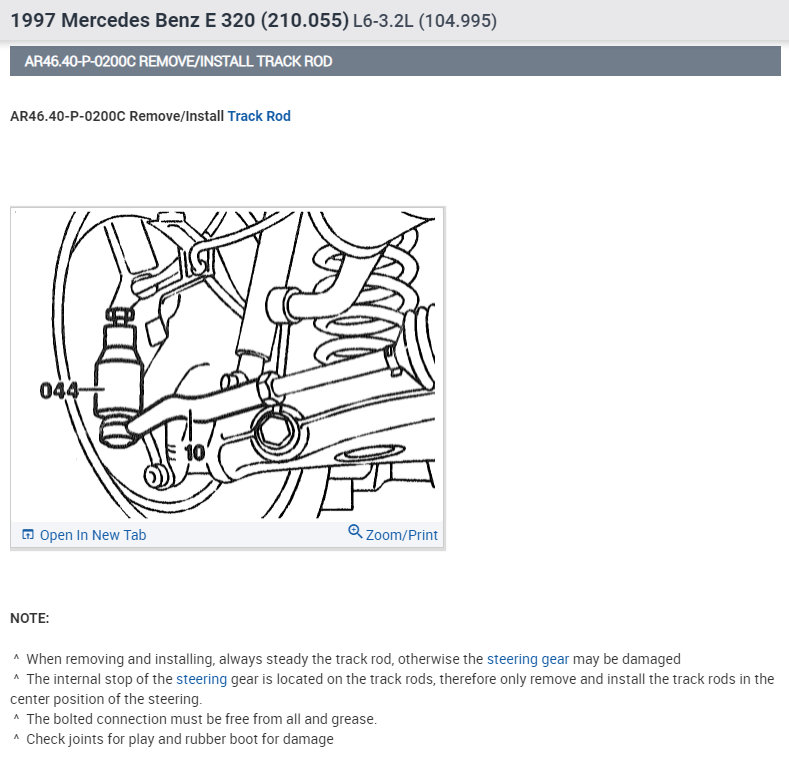 1997 Mercedes Benz E 320 (210.055) L6-3.2L (104.995)

AR46.40-P-0200C REMOVE/INSTALL TRACK ROD

AR46.40-P-0200C Remove/Install Track Rod

044

10

Open In New Tab

Zoom/Print

NOTE:

^ When removing and installing, always steady the track rod, otherwise the steering gear may be damaged
^ The internal stop of the steering gear is located on the track rods, therefore only remove and install the track rods in the center position of the steering.
^ The bolted connection must be free from all and grease.
^ Check joints for play and rubber boot for damage