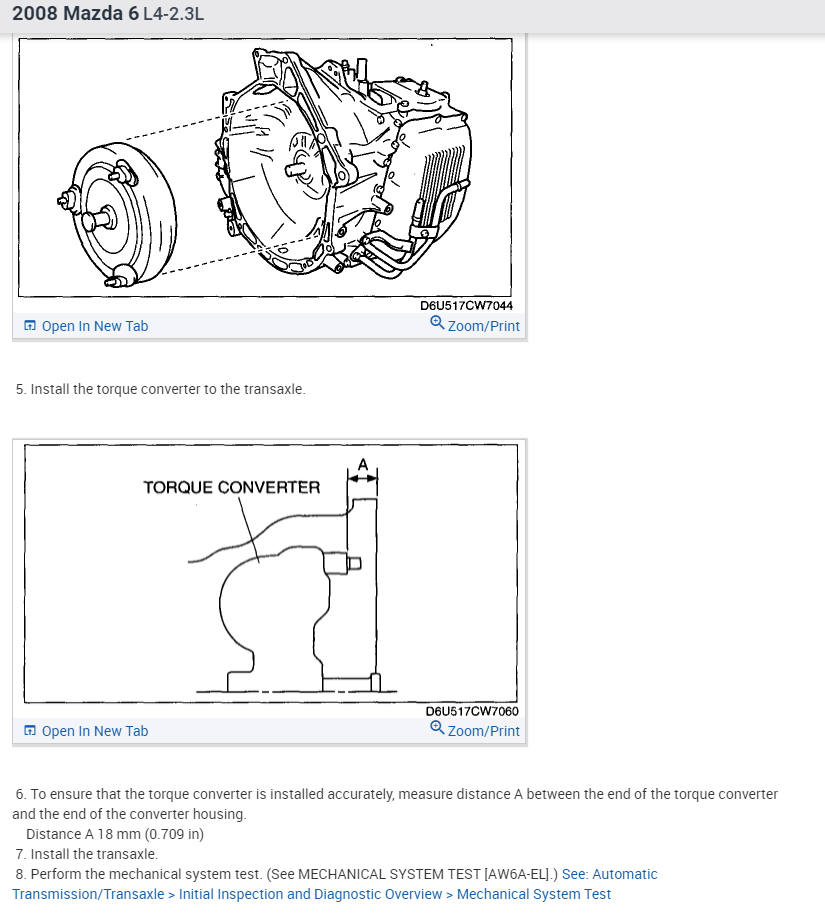 2008 Mazda 6 L4-2.3L

D6U517CW7044

Open In New Tab

Zoom/Print

5. Install the torque converter to the transaxle.

TORQUE CONVERTER

A

D6U517CW7060

Open In New Tab

Zoom/Print

6. To ensure that the torque converter is installed accurately, measure distance A between the end of the torque converter and the end of the converter housing.

Distance A 18 mm (0.709 in)

7. Install the transaxle.

8. Perform the mechanical system test. (See MECHANICAL SYSTEM TEST [AW6A-EL].) See: Automatic Transmission/Transaxle > Initial Inspection and Diagnostic Overview > Mechanical System Test