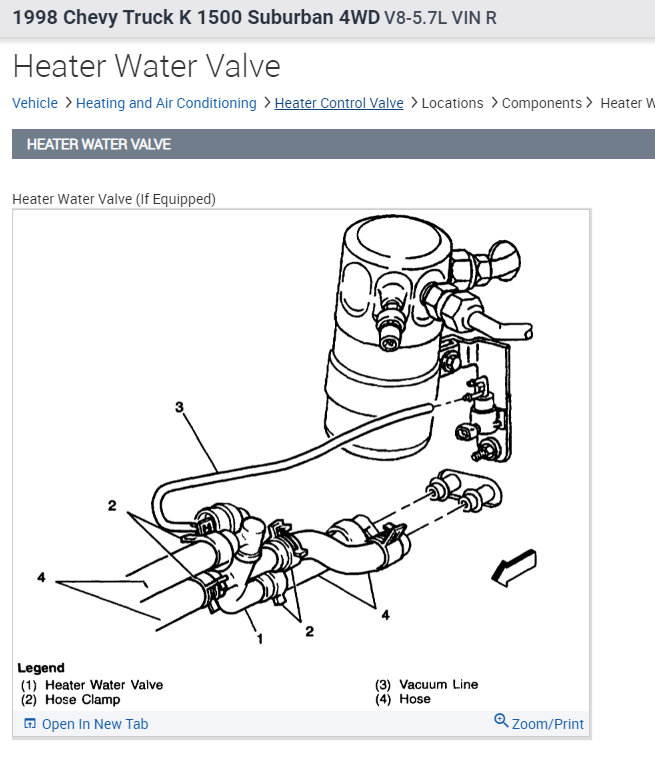 1998 Chevy Truck K 1500 Suburban 4WD V8-5.7L VIN R

Heater Water Valve

Vehicle > Heating and Air Conditioning > Heater Control Valve > Locations > Components > Heater W

HEATER WATER VALVE

Heater Water Valve (If Equipped)

3

2

4

1

2

4

Legend
(1) Heater Water Valve
(2) Hose Clamp
(3) Vacuum Line
(4) Hose

Open In New Tab

Zoom/Print