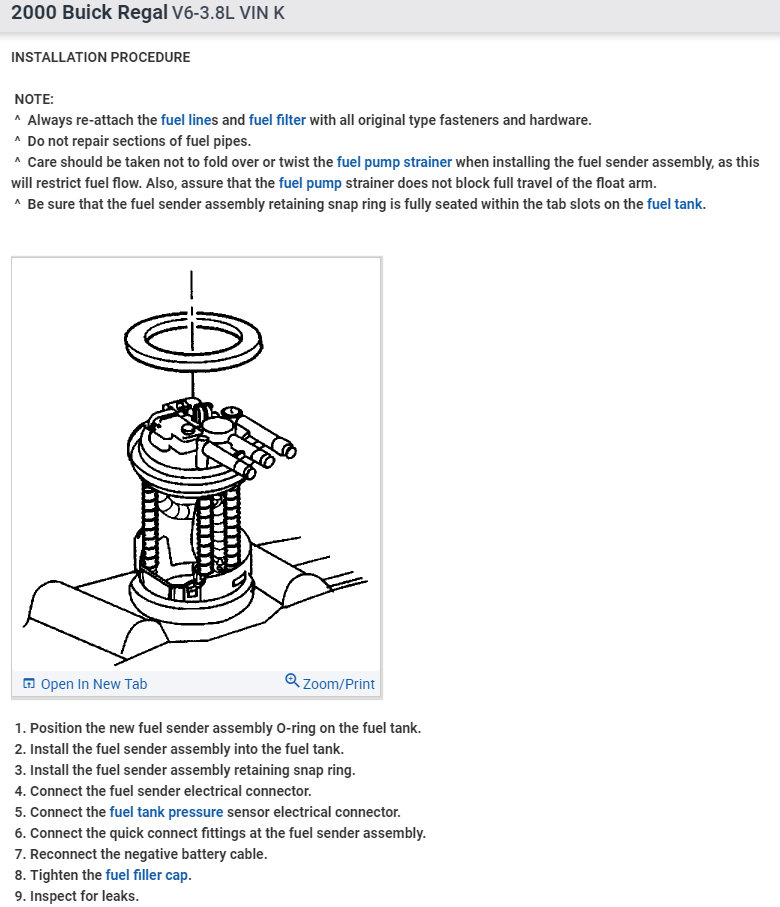 2000 Buick Regal V6-3.8L VIN K

INSTALLATION PROCEDURE

NOTE:
^ Always re-attach the fuel lines and fuel filter with all original type fasteners and hardware.
^ Do not repair sections of fuel pipes.
^ Care should be taken not to fold over or twist the fuel pump strainer when installing the fuel sender assembly, as this will restrict fuel flow. Also, assure that the fuel pump strainer does not block full travel of the float arm.
^ Be sure that the fuel sender assembly retaining snap ring is fully seated within the tab slots on the fuel tank.

Open In New Tab
Zoom/Print

1. Position the new fuel sender assembly O-ring on the fuel tank.
2. Install the fuel sender assembly into the fuel tank.
3. Install the fuel sender assembly retaining snap ring.
4. Connect the fuel sender electrical connector.
5. Connect the fuel tank pressure sensor electrical connector.
6. Connect the quick connect fittings at the fuel sender assembly.
7. Reconnect the negative battery cable.
8. Tighten the fuel filler cap.
9. Inspect for leaks.