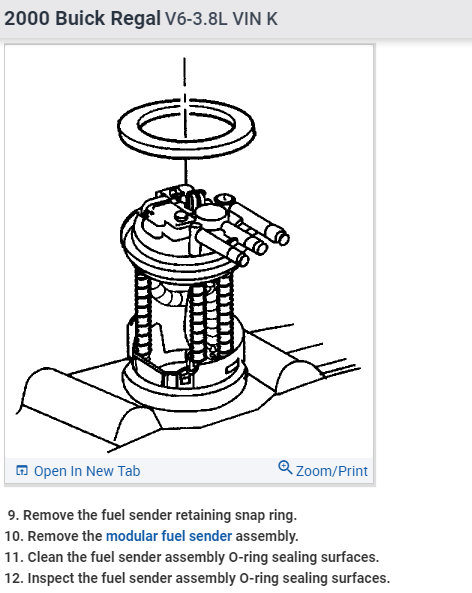 2000 Buick Regal V6-3.8L VIN K

Open In New Tab

Zoom/Print

9. Remove the fuel sender retaining snap ring.
10. Remove the modular fuel sender assembly.
11. Clean the fuel sender assembly O-ring sealing surfaces.
12. Inspect the fuel sender assembly O-ring sealing surfaces.